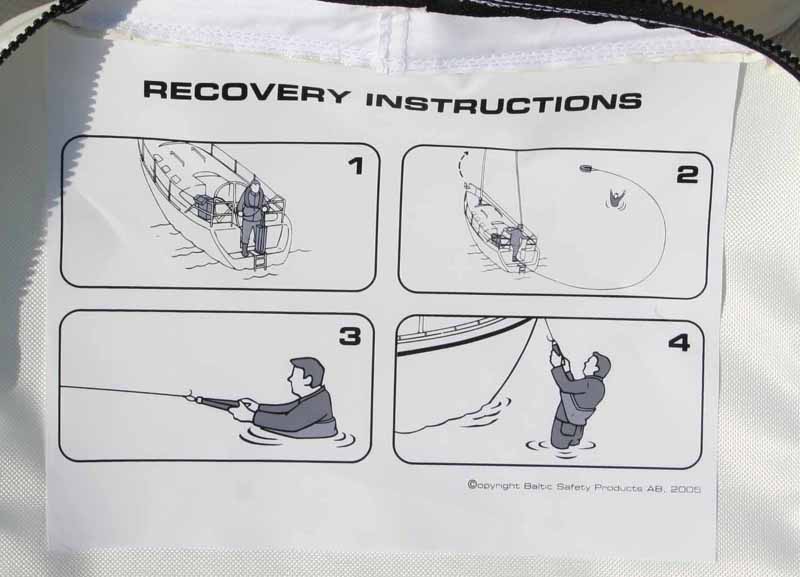 RECOVERY INSTRUCTIONS

1

2

3

4

©opyright Baltic Safety Products AB, 2005